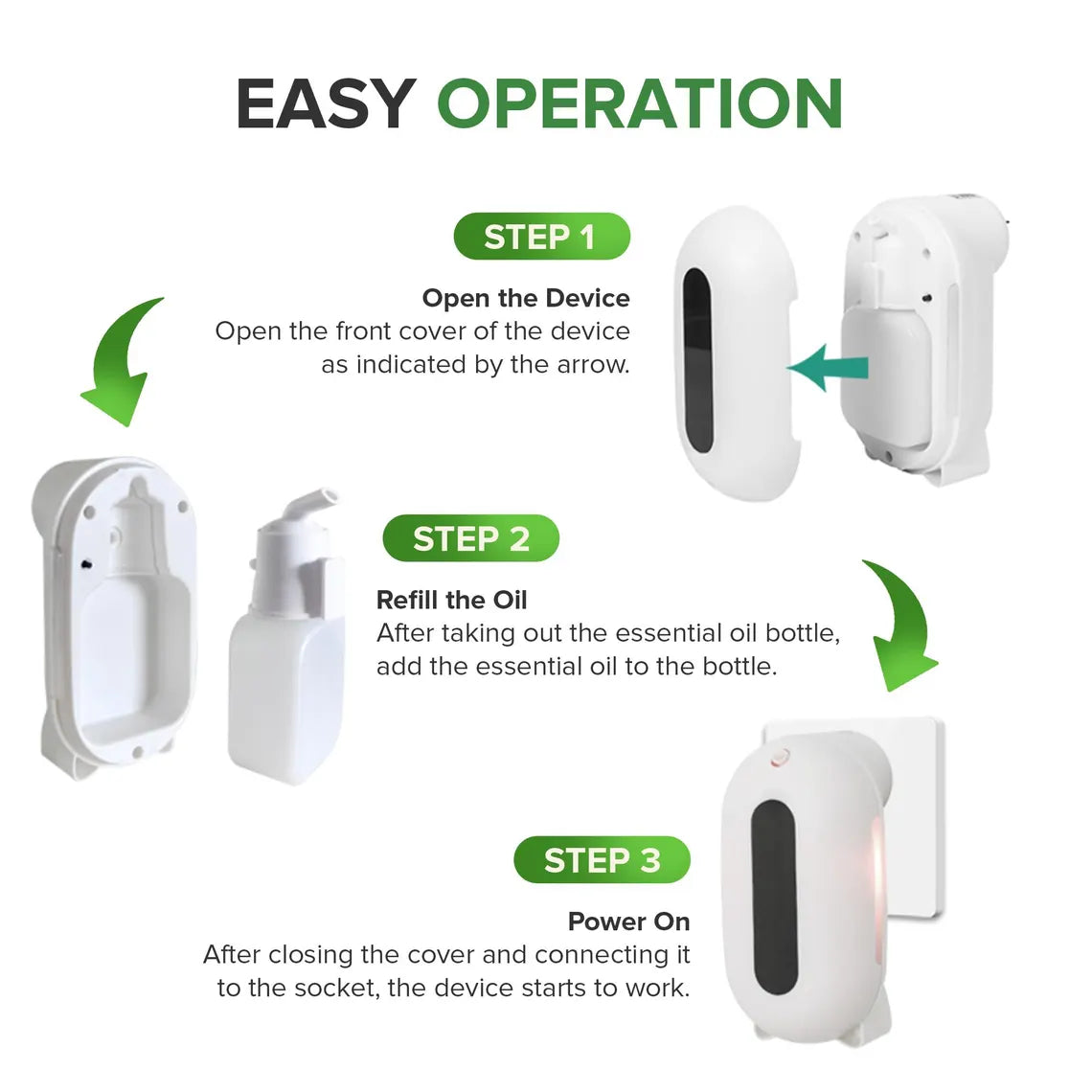 EASY OPERATION

STEP 1

Open the Device
Open the front cover of the device as indicated by the arrow.

STEP 2

Refill the Oil
After taking out the essential oil bottle, add the essential oil to the bottle.

STEP 3

Power On
After closing the cover and connecting it to the socket, the device starts to work.